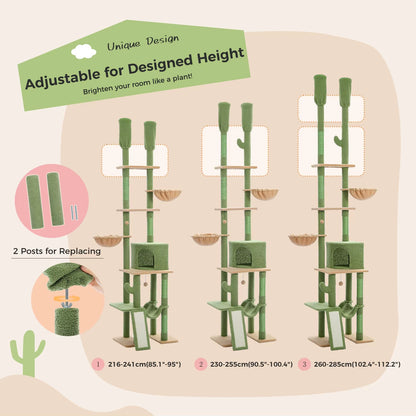 Unique Design

Adjustable for Designed Height

Brighten your room like a plant!

2 Posts for Replacing

1 216-241cm(85.1"-95")

2 230-255cm(90.5"-100.4")

3 260-285cm(102.4"-112.2")