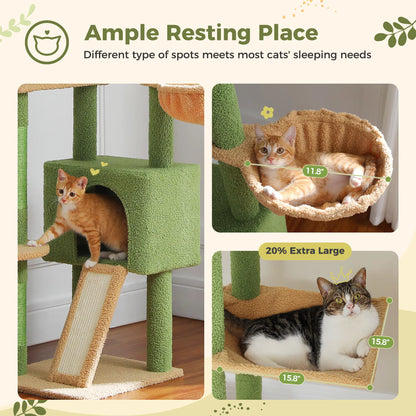 Ample Resting Place

Different type of spots meets most cats' sleeping needs

11.8"

20% Extra Large

15.8"

15.8"